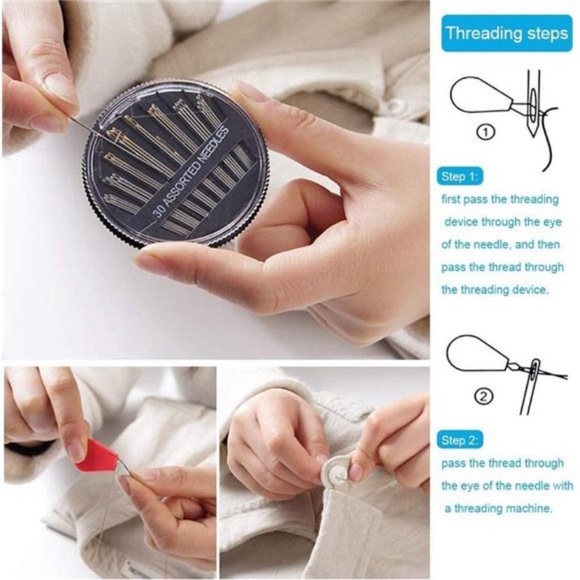 30 ASSORTED NEEDLES

Threading steps

①

Step 1:
first pass the threading device through the eye of the needle, and then pass the thread through the threading device.

②

Step 2:
pass the thread through the eye of the needle with a threading machine.